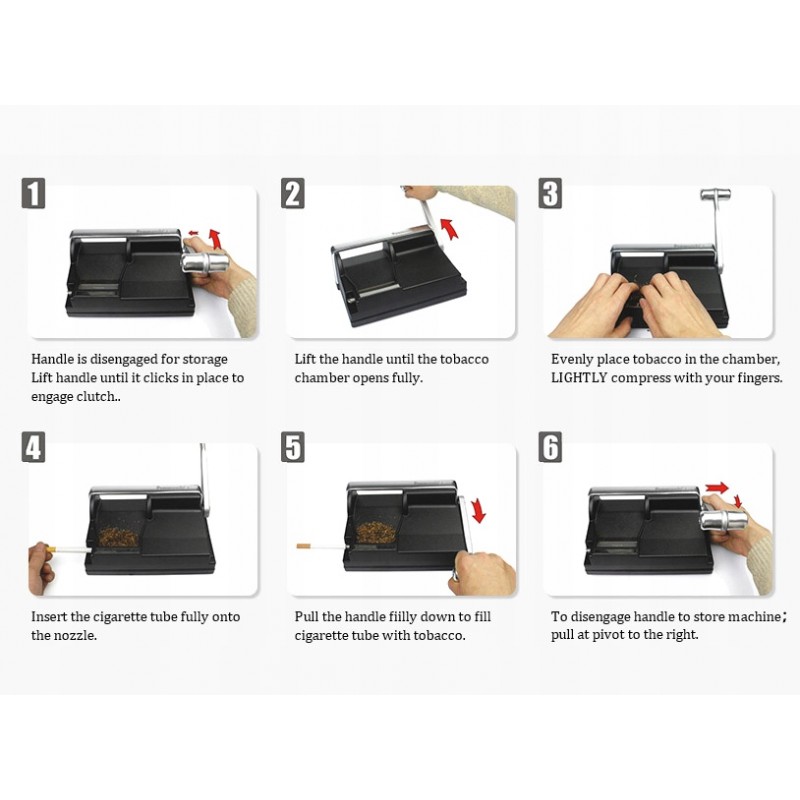 1

Handle is disengaged for storage
Lift handle until it clicks in place to engage clutch..

2

Lift the handle until the tobacco chamber opens fully.

3

Evenly place tobacco in the chamber, LIGHTLY compress with your fingers.

4

Insert the cigarette tube fully onto the nozzle.

5

Pull the handle fiilly down to fill cigarette tube with tobacco.

6

To disengage handle to store machine; pull at pivot to the right.