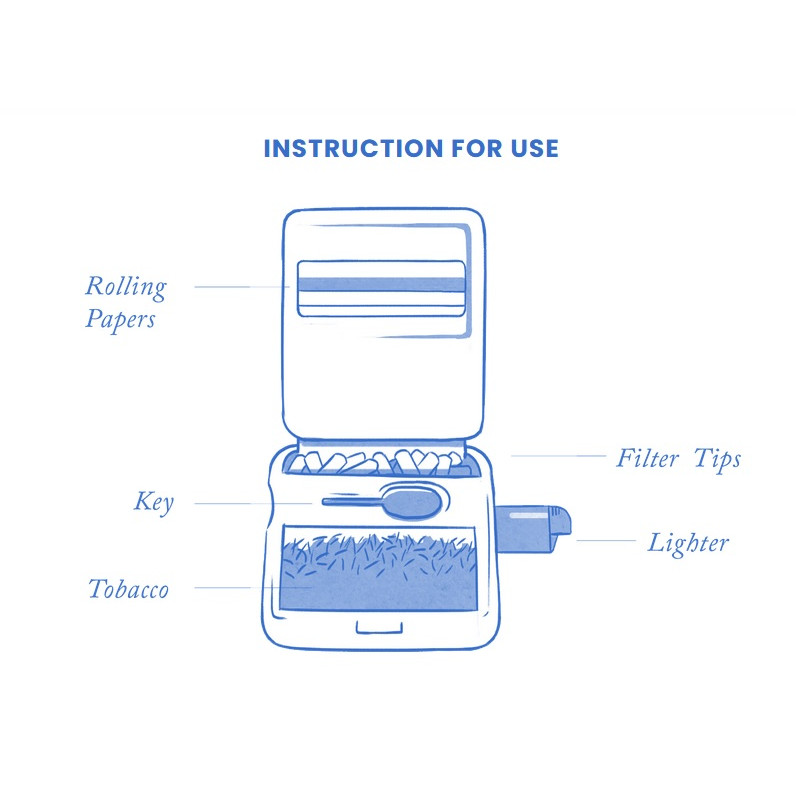 INSTRUCTION FOR USE

Rolling Papers

Filter Tips

Key

Lighter

Tobacco